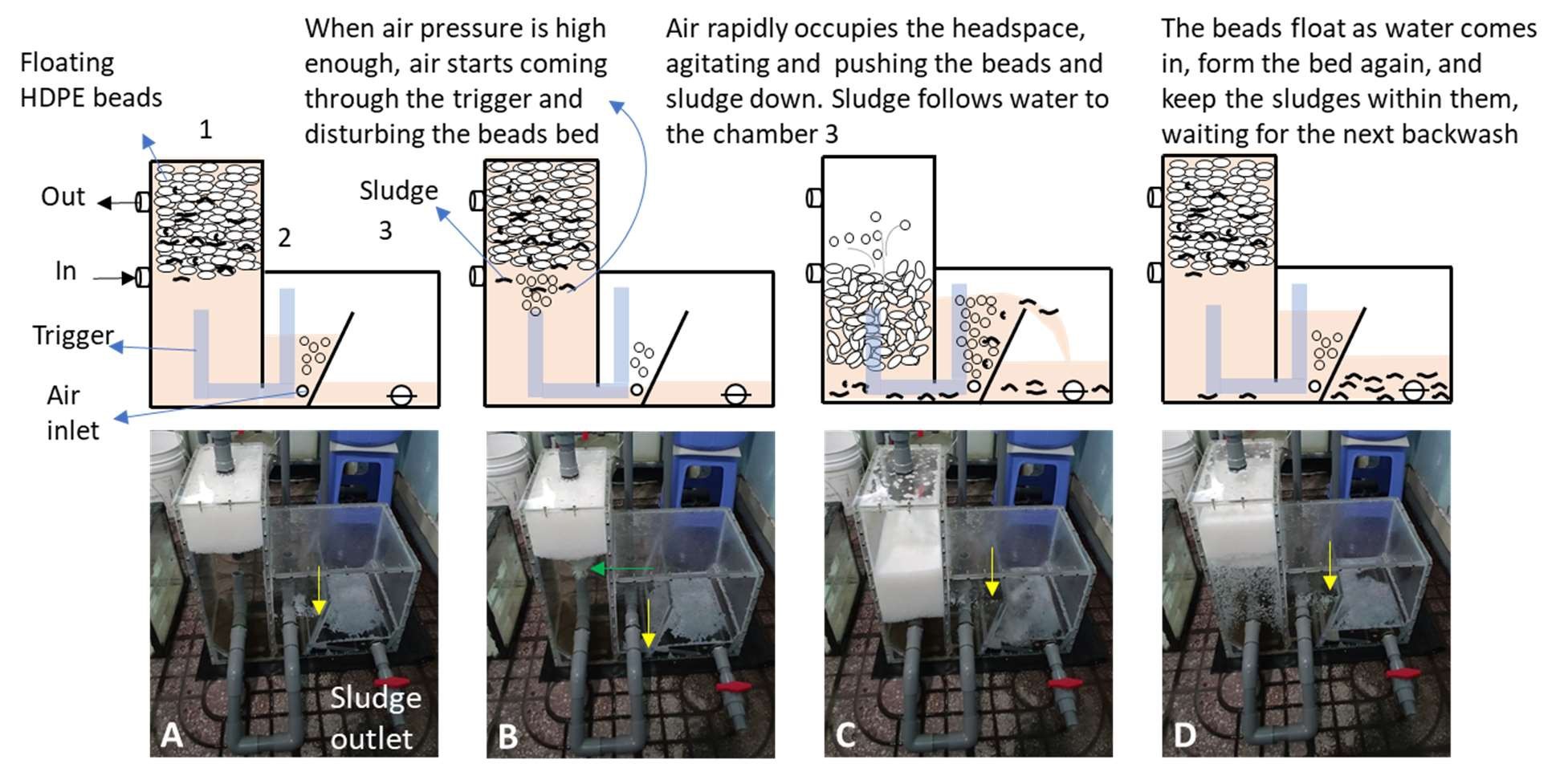 Floating HDPE beads

1

Out

2

3

In

Trigger

Air inlet

When air pressure is high enough, air starts coming through the trigger and disturbing the beads bed

Sludge

Air rapidly occupies the headspace, agitating and pushing the beads and sludge down. Sludge follows water to the chamber 3

The beads float as water comes in, form the bed again, and keep the sludges within them, waiting for the next backwash

A

Sludge outlet

B

C

D